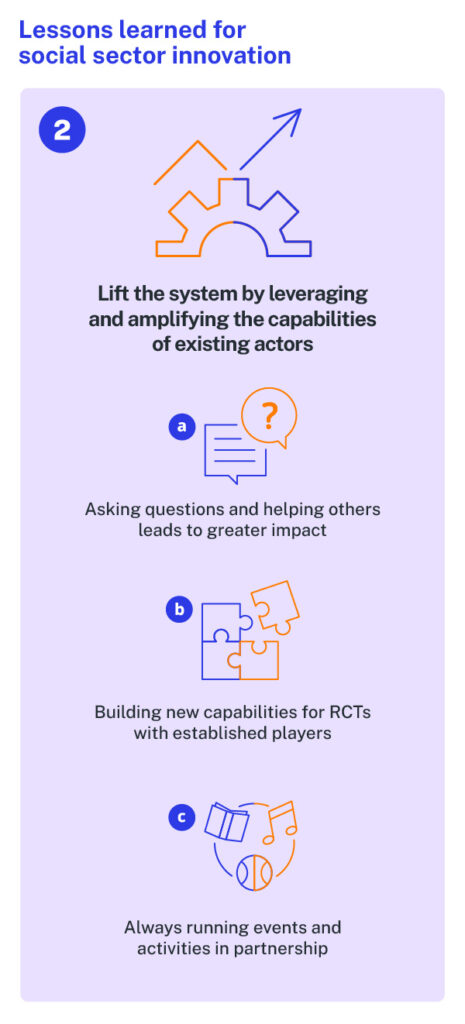 Lessons learned for social sector innovation

2

Lift the system by leveraging and amplifying the capabilities of existing actors

a

?

Asking questions and helping others leads to greater impact

b

Building new capabilities for RCTs with established players

c

Always running events and activities in partnership